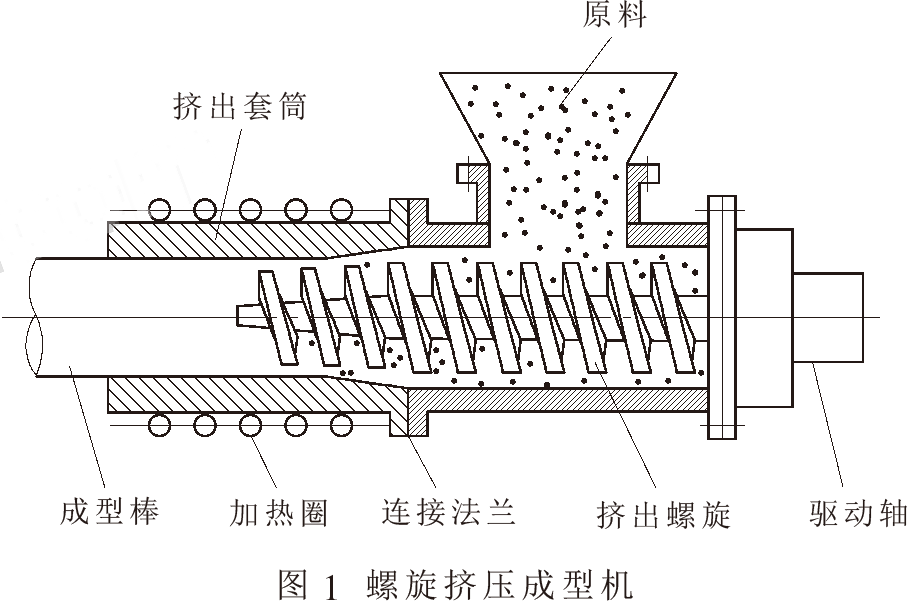 原料

挤出套筒

成型棒 加热圈 连接法兰 挤出螺旋 驱动轴

图 1 螺旋挤压成型机